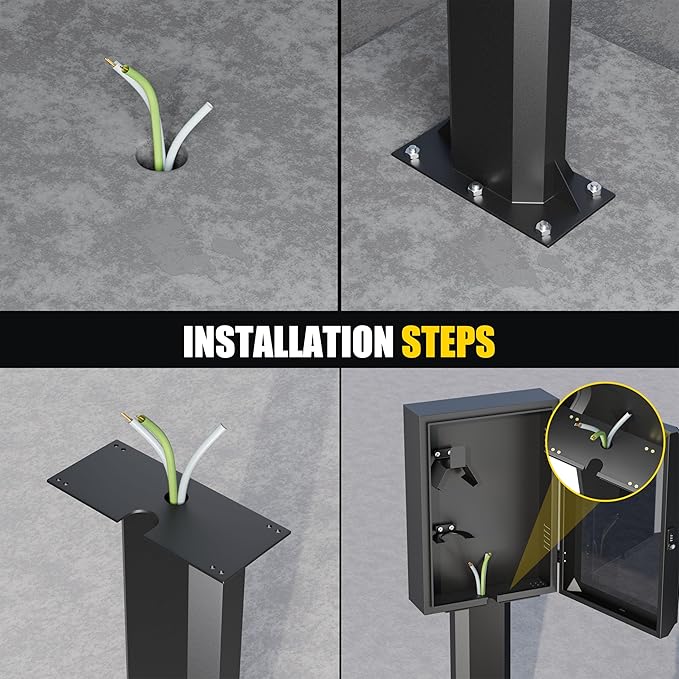 INSTALLATION STEPS