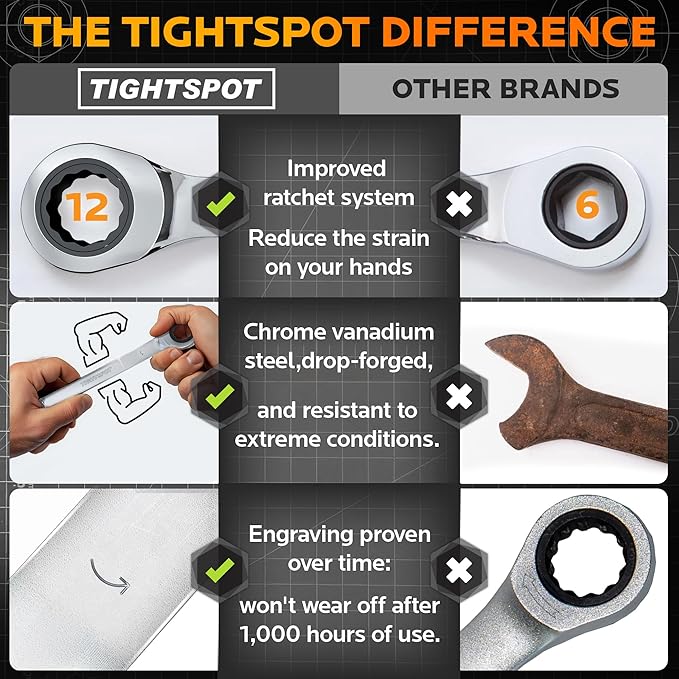 THE TIGHTSPOT DIFFERENCE

TIGHTSPOT

OTHER BRANDS

12

Improved ratchet system

Reduce the strain on your hands

6

TIGHTSPOT

Chrome vanadium steel,drop-forged,

and resistant to extreme conditions.

Engraving proven over time:

won't wear off after 1,000 hours of use.