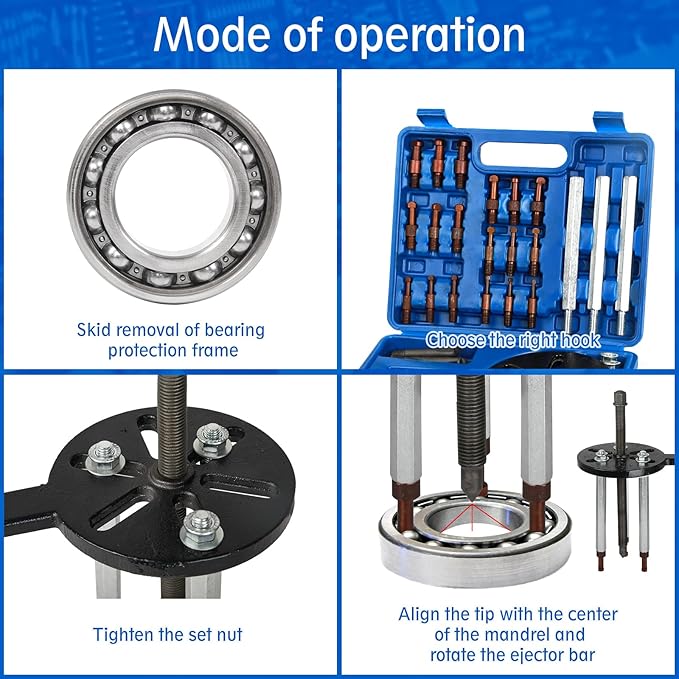 Mode of operation

Skid removal of bearing protection frame

Choose the right hook

Tighten the set nut

Align the tip with the center of the mandrel and rotate the ejector bar