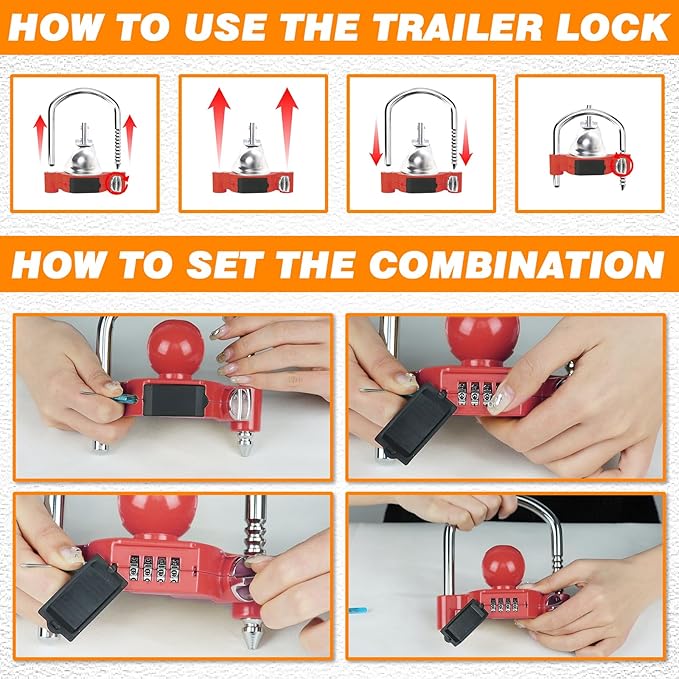 HOW TO USE THE TRAILER LOCK

HOW TO SET THE COMBINATION