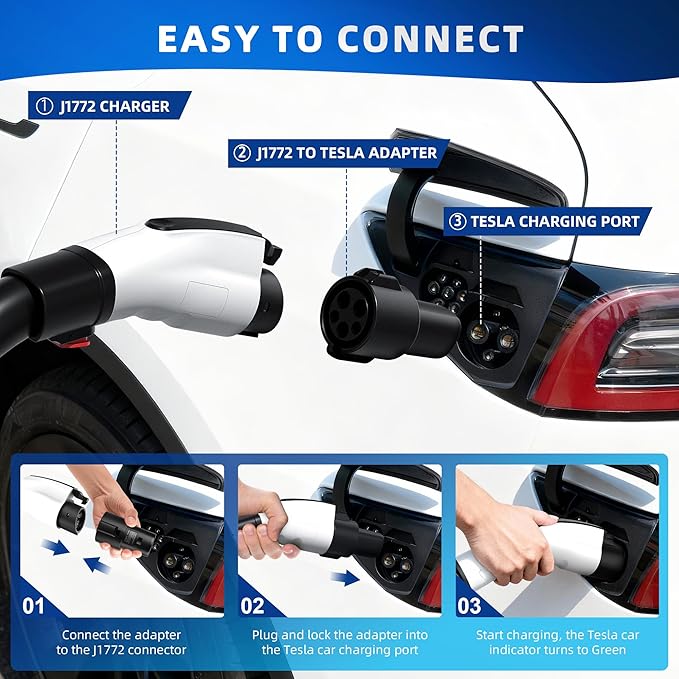 EASY TO CONNECT

① J1772 CHARGER

② J1772 TO TESLA ADAPTER

③ TESLA CHARGING PORT

01
Connect the adapter to the J1772 connector

02
Plug and lock the adapter into the Tesla car charging port

03
Start charging, the Tesla car indicator turns to Green