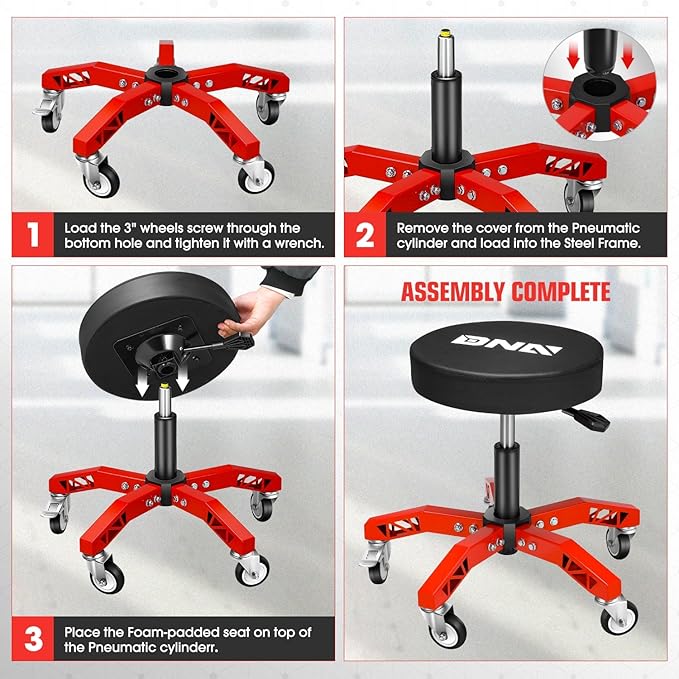 1 Load the 3" wheels screw through the bottom hole and tighten it with a wrench.

2 Remove the cover from the Pneumatic cylinder and load into the Steel Frame.

3 Place the Foam-padded seat on top of the Pneumatic cylinderr.

ASSEMBLY COMPLETE

DNA