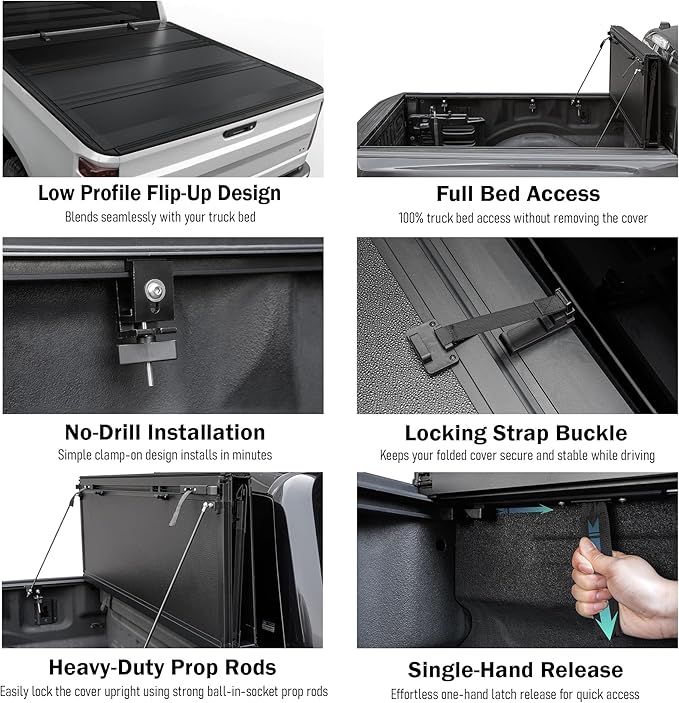 Low Profile Flip-Up Design
Blends seamlessly with your truck bed

Full Bed Access
100% truck bed access without removing the cover

No-Drill Installation
Simple clamp-on design installs in minutes

Locking Strap Buckle
Keeps your folded cover secure and stable while driving

Heavy-Duty Prop Rods
Easily lock the cover upright using strong ball-in-socket prop rods

Single-Hand Release
Effortless one-hand latch release for quick access