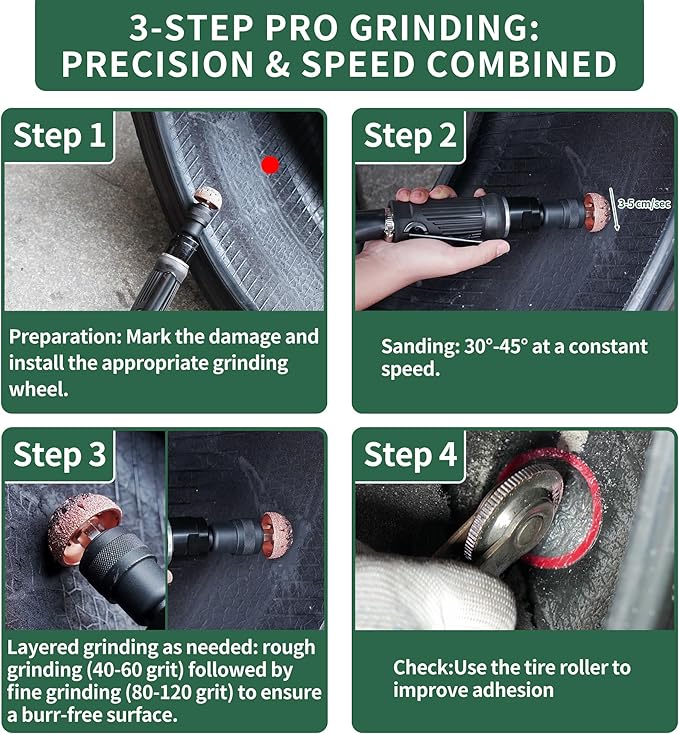 3-STEP PRO GRINDING: PRECISION & SPEED COMBINED

Step 1

Preparation: Mark the damage and install the appropriate grinding wheel.

Step 2

3-5 cm/sec

Sanding: 30°-45° at a constant speed.

Step 3

Layered grinding as needed: rough grinding (40-60 grit) followed by fine grinding (80-120 grit) to ensure a burr-free surface.

Step 4

Check:Use the tire roller to improve adhesion