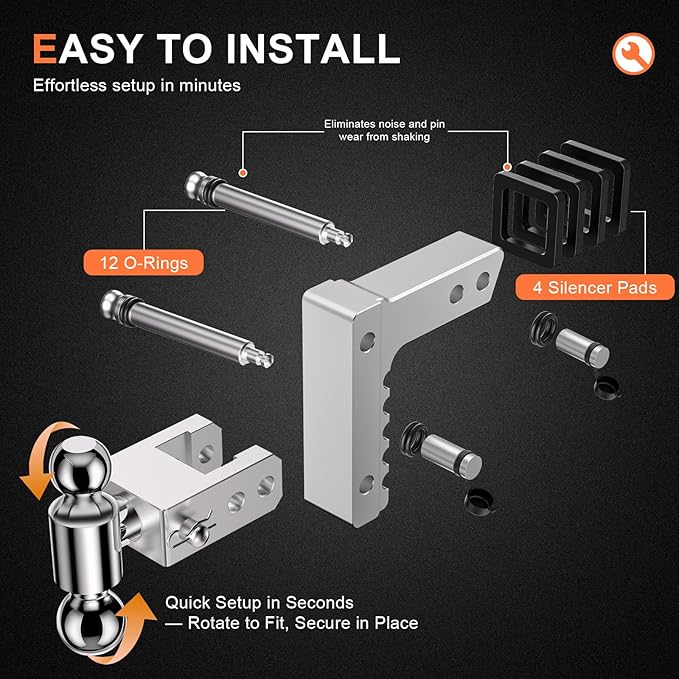 EASY TO INSTALL

Effortless setup in minutes

Eliminates noise and pin wear from shaking

12 O-Rings

4 Silencer Pads

Quick Setup in Seconds — Rotate to Fit, Secure in Place