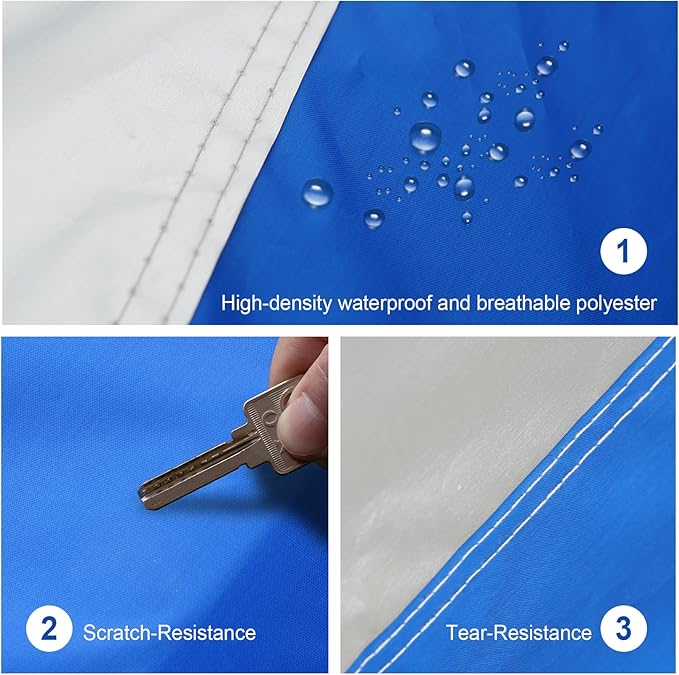 1
High-density waterproof and breathable polyester

2 Scratch-Resistance

Tear-Resistance 3