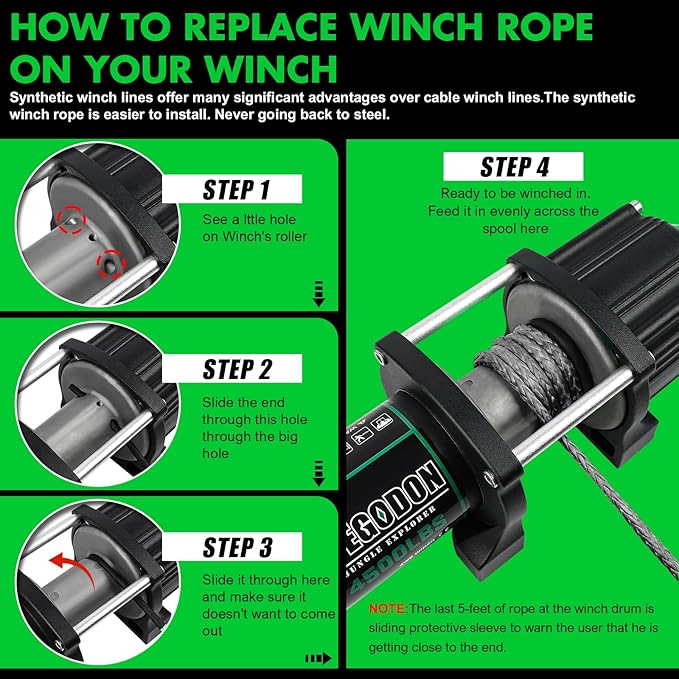 HOW TO REPLACE WINCH ROPE ON YOUR WINCH

Synthetic winch lines offer many significant advantages over cable winch lines.The synthetic winch rope is easier to install. Never going back to steel.

STEP 1

See a lttle hole on Winch's roller

STEP 2

Slide the end through this hole through the big hole

STEP 3

Slide it through here and make sure it doesn't want to come out

STEP 4

Ready to be winched in. Feed it in evenly across the spool here

EGODON
JUNGLE EXPLORER
4500LBS

NOTE:The last 5-feet of rope at the winch drum is sliding protective sleeve to warn the user that he is getting close to the end.