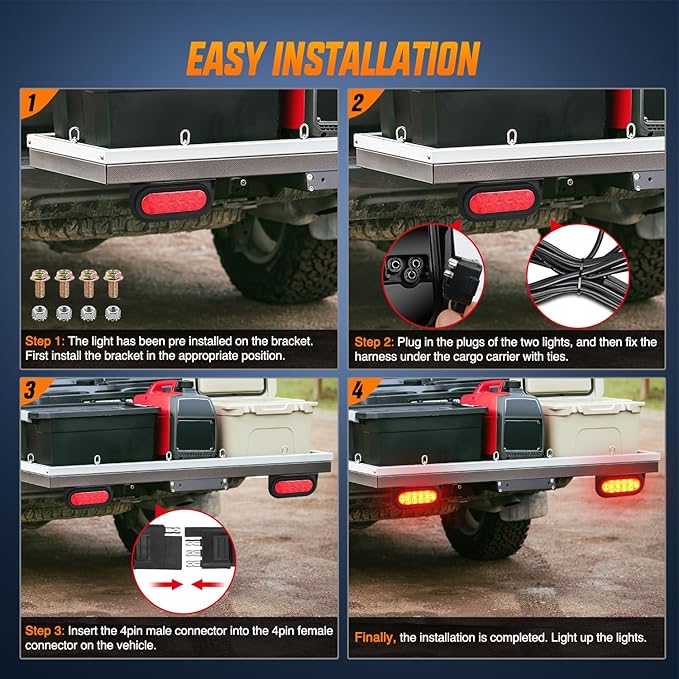 EASY INSTALLATION

1

Step 1: The light has been pre installed on the bracket. First install the bracket in the appropriate position.

2

Step 2: Plug in the plugs of the two lights, and then fix the harness under the cargo carrier with ties.

3

Step 3: Insert the 4pin male connector into the 4pin female connector on the vehicle.

4

Finally, the installation is completed. Light up the lights.