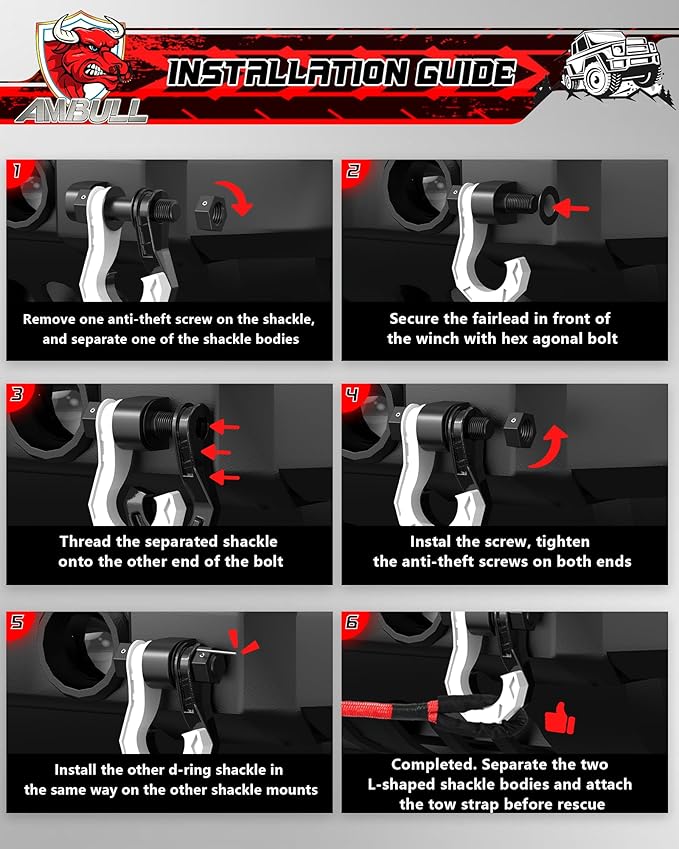 AMBULL

INSTALLATION GUIDE

1
Remove one anti-theft screw on the shackle, and separate one of the shackle bodies

2
Secure the fairlead in front of the winch with hex agonal bolt

3
Thread the separated shackle onto the other end of the bolt

4
Instal the screw, tighten the anti-theft screws on both ends

5
Install the other d-ring shackle in the same way on the other shackle mounts

6
Completed. Separate the two L-shaped shackle bodies and attach the tow strap before rescue