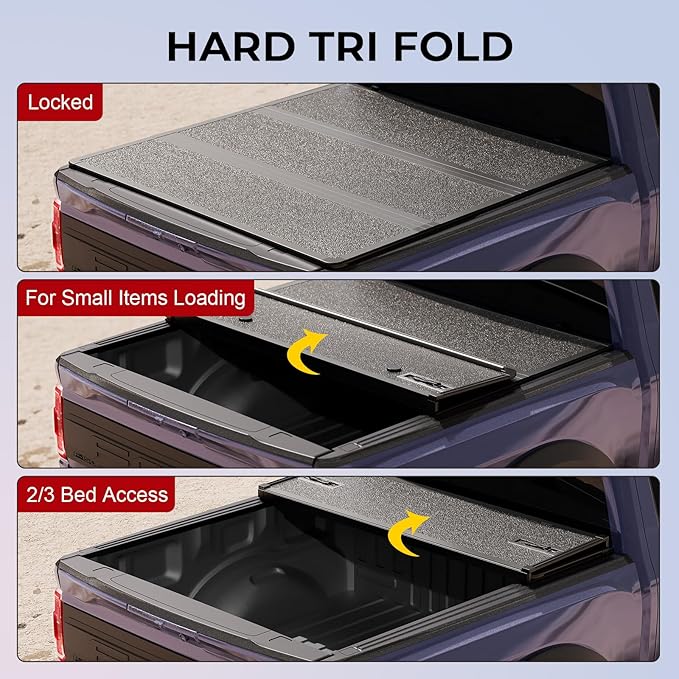 HARD TRI FOLD

Locked

For Small Items Loading

2/3 Bed Access