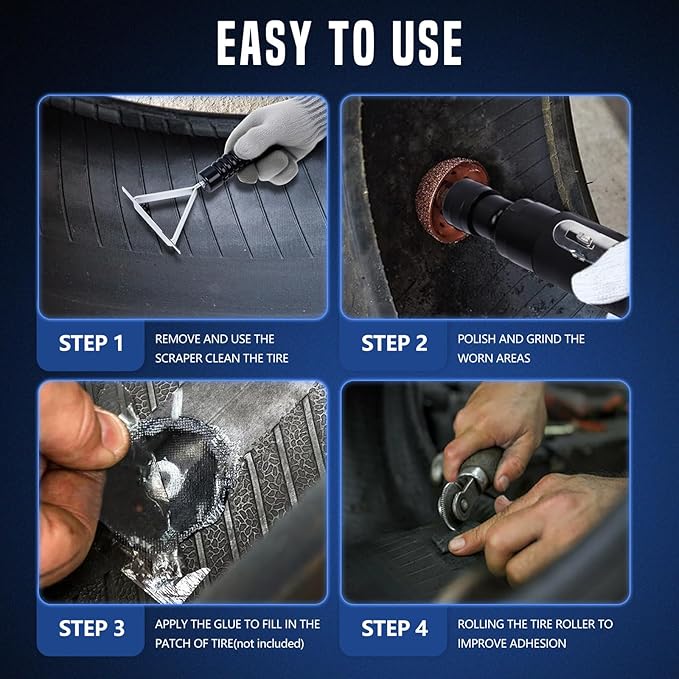 EASY TO USE

STEP 1
REMOVE AND USE THE SCRAPER CLEAN THE TIRE

STEP 2
POLISH AND GRIND THE WORN AREAS

STEP 3
APPLY THE GLUE TO FILL IN THE PATCH OF TIRE(not included)

STEP 4
ROLLING THE TIRE ROLLER TO IMPROVE ADHESION