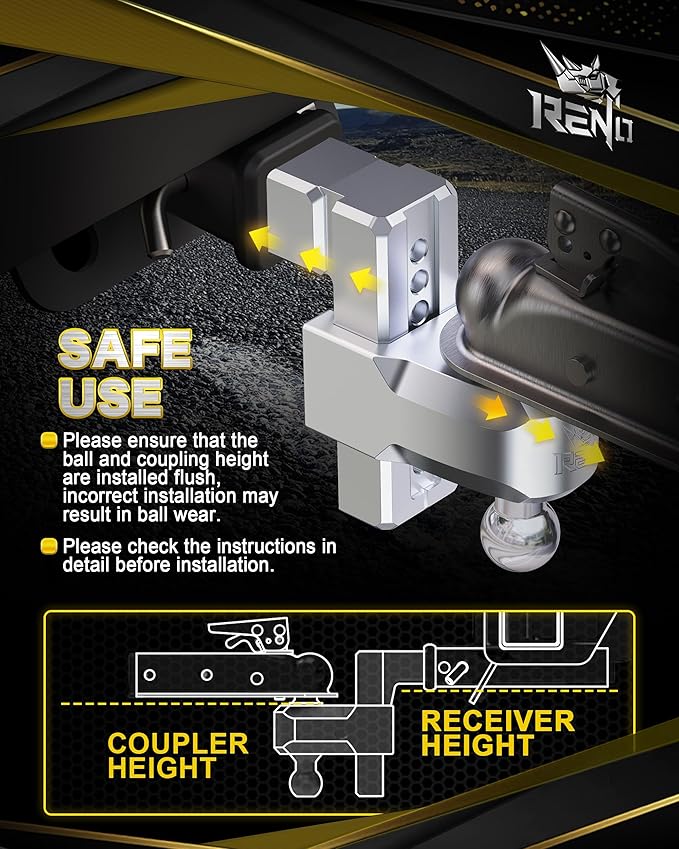 RENO

SAFE USE

Please ensure that the ball and coupling height are installed flush, incorrect installation may result in ball wear.

Please check the instructions in detail before installation.

COUPLER HEIGHT

RECEIVER HEIGHT