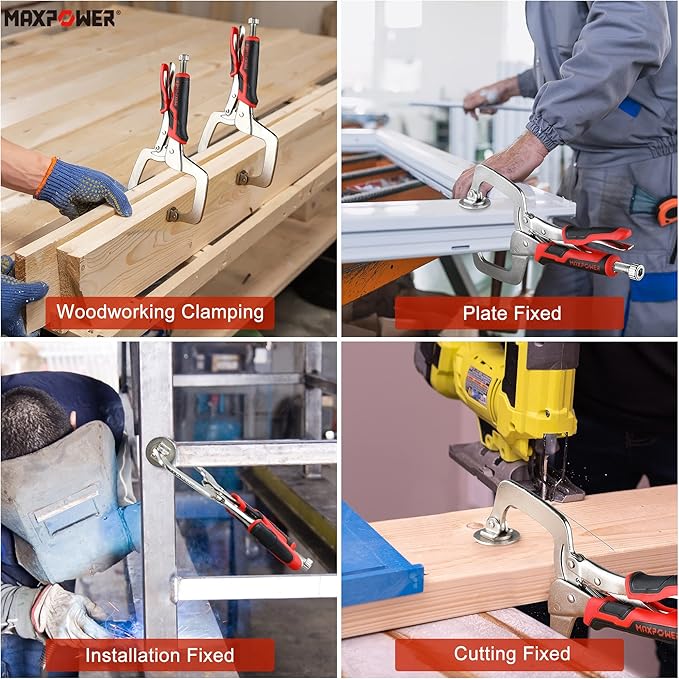 MAXPOWER®

Woodworking Clamping

MAXPOWER

Plate Fixed

Installation Fixed

MAXPOWER

Cutting Fixed