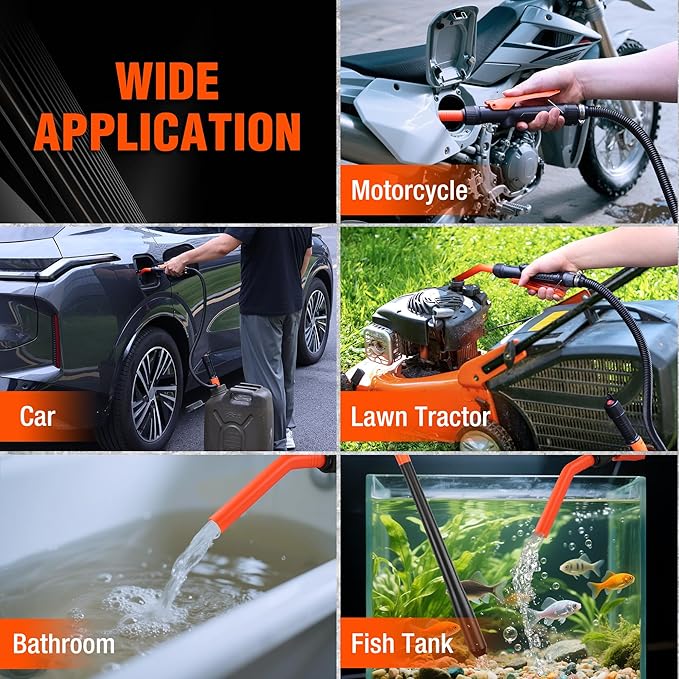 WIDE APPLICATION

Motorcycle

Car

Lawn Tractor

Bathroom

Fish Tank