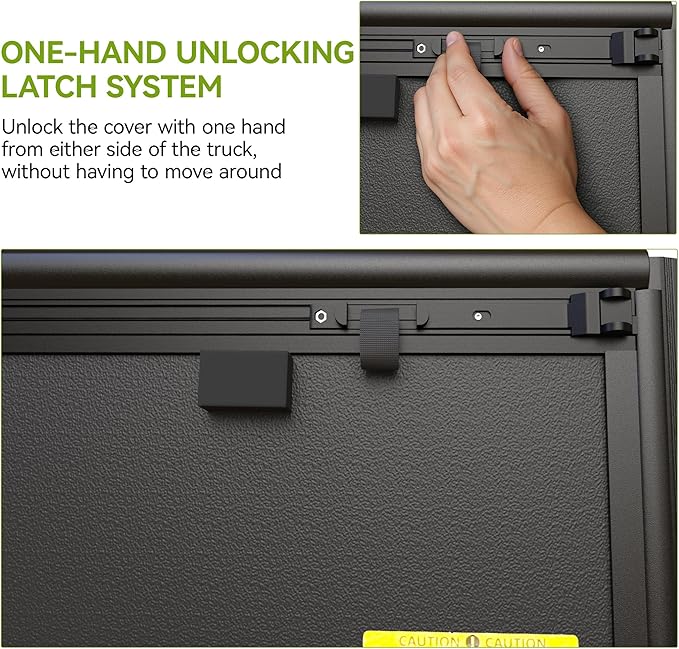 ONE-HAND UNLOCKING LATCH SYSTEM

Unlock the cover with one hand from either side of the truck, without having to move around

CAUTION CAUTION