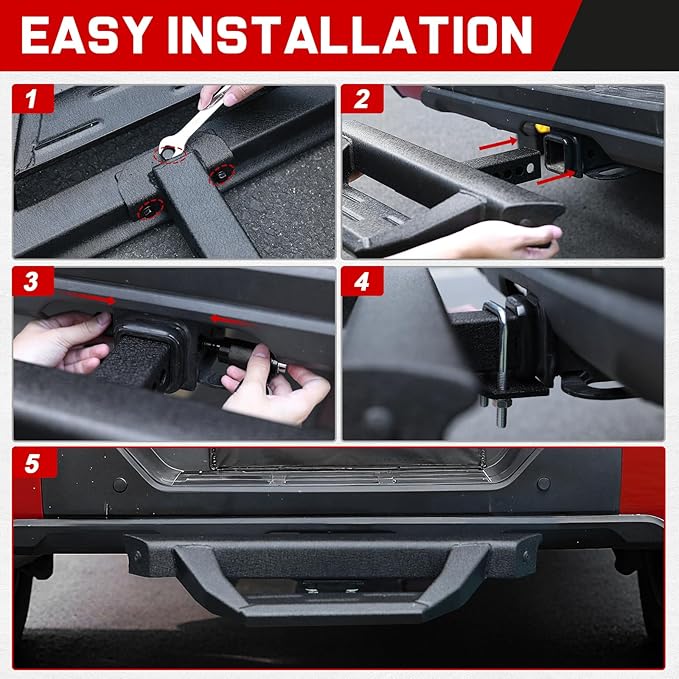 EASY INSTALLATION

1

2

3

4

5