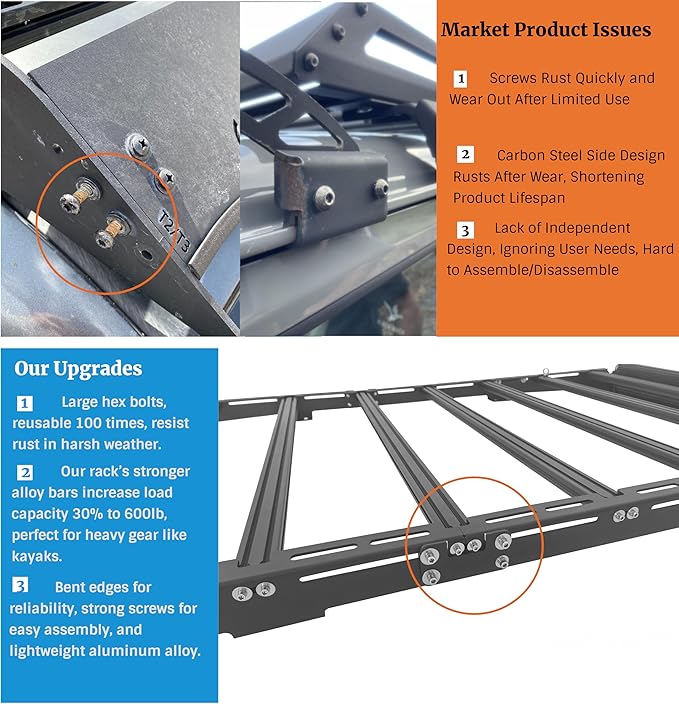 T2/T3

Market Product Issues

1 Screws Rust Quickly and Wear Out After Limited Use

2 Carbon Steel Side Design Rusts After Wear, Shortening Product Lifespan

3 Lack of Independent Design, Ignoring User Needs, Hard to Assemble/Disassemble

Our Upgrades

1 Large hex bolts, reusable 100 times, resist rust in harsh weather.

2 Our rack's stronger alloy bars increase load capacity 30% to 600lb, perfect for heavy gear like kayaks.

3 Bent edges for reliability, strong screws for easy assembly, and lightweight aluminum alloy.