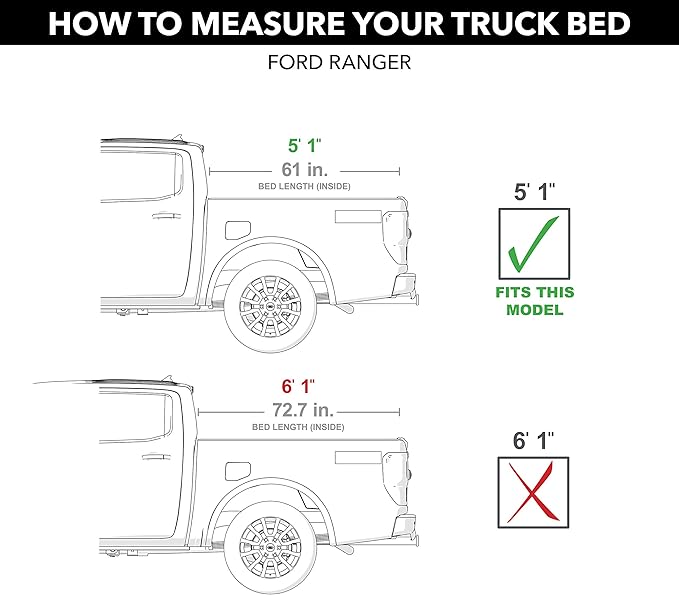 HOW TO MEASURE YOUR TRUCK BED

FORD RANGER

5' 1"
61 in.
BED LENGTH (INSIDE)

5' 1"

FITS THIS MODEL

6' 1"
72.7 in.
BED LENGTH (INSIDE)

6' 1"