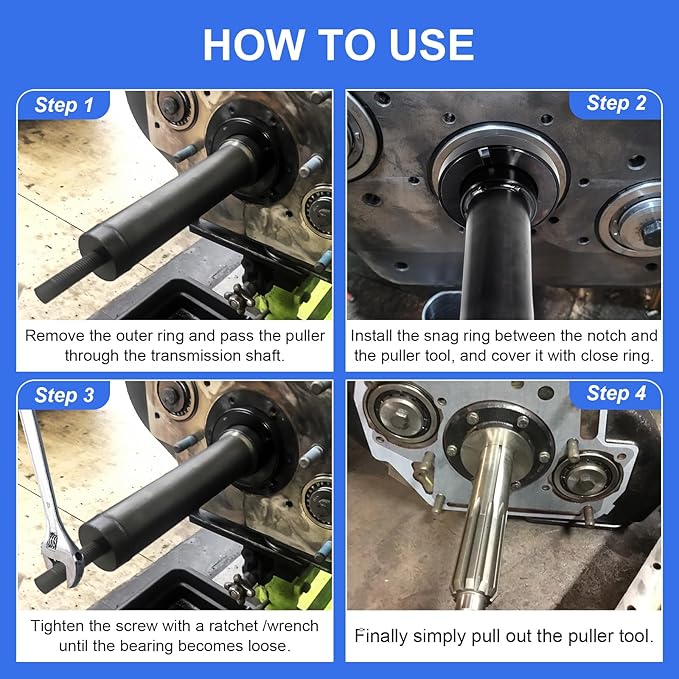 HOW TO USE

Step 1

Remove the outer ring and pass the puller through the transmission shaft.

Step 2

Install the snag ring between the notch and the puller tool, and cover it with close ring.

Step 3

Tighten the screw with a ratchet /wrench until the bearing becomes loose.

Step 4

Finally simply pull out the puller tool.