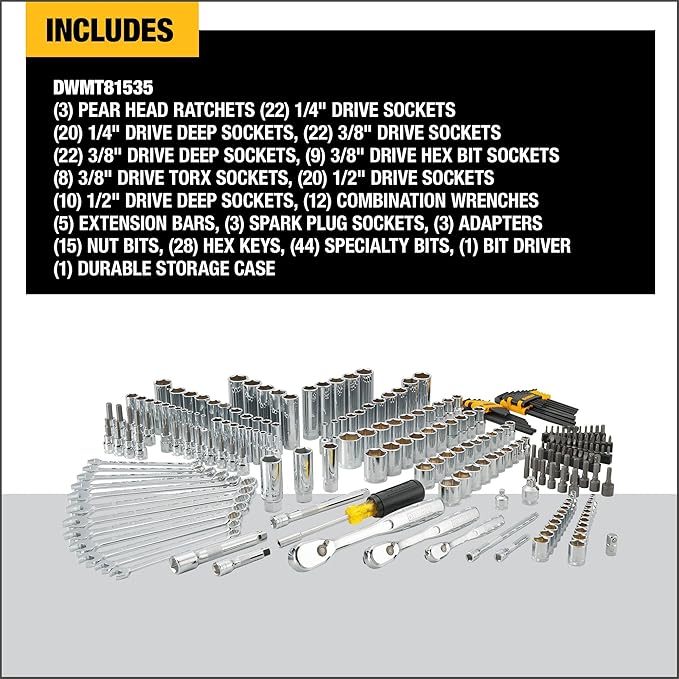 INCLUDES

DWMT81535
(3) PEAR HEAD RATCHETS (22) 1/4" DRIVE SOCKETS
(20) 1/4" DRIVE DEEP SOCKETS, (22) 3/8" DRIVE SOCKETS
(22) 3/8" DRIVE DEEP SOCKETS, (9) 3/8" DRIVE HEX BIT SOCKETS
(8) 3/8" DRIVE TORX SOCKETS, (20) 1/2" DRIVE SOCKETS
(10) 1/2" DRIVE DEEP SOCKETS, (12) COMBINATION WRENCHES
(5) EXTENSION BARS, (3) SPARK PLUG SOCKETS, (3) ADAPTERS
(15) NUT BITS, (28) HEX KEYS, (44) SPECIALTY BITS, (1) BIT DRIVER
(1) DURABLE STORAGE CASE