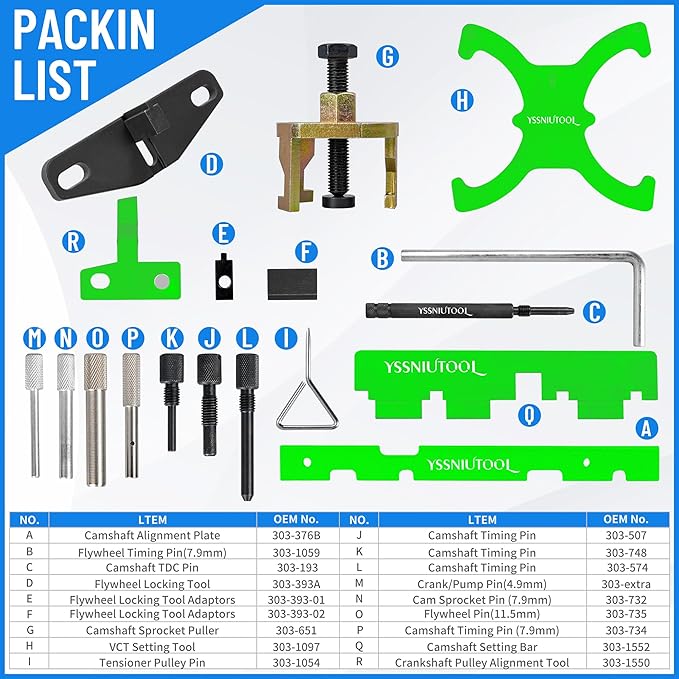 PACKIN LIST

G

H

YSSNIUTOOL

D

R

E

F

B

YSSNIUTOOL

C

M N O P K J L I

YSSNIUTOOL

Q

A

YSSNIUTOOL

| NO. | LTEM | OEM No. | NO. | LTEM | OEM No. |
|---|---|---|---|---|---|
| A | Camshaft Alignment Plate | 303-376B | J | Camshaft Timing Pin | 303-507 |
| B | Flywheel Timing Pin(7.9mm) | 303-1059 | K | Camshaft Timing Pin | 303-748 |
| C | Camshaft TDC Pin | 303-193 | L | Camshaft Timing Pin | 303-574 |
| D | Flywheel Locking Tool | 303-393A | M | Crank/Pump Pin(4.9mm) | 303-extra |
| E | Flywheel Locking Tool Adaptors | 303-393-01 | N | Cam Sprocket Pin (7.9mm) | 303-732 |
| F | Flywheel Locking Tool Adaptors | 303-393-02 | O | Flywheel Pin(11.5mm) | 303-735 |
| G | Camshaft Sprocket Puller | 303-651 | P | Camshaft Timing Pin (7.9mm) | 303-734 |
| H | VCT Setting Tool | 303-1097 | Q | Camshaft Setting Bar | 303-1552 |
| I | Tensioner Pulley Pin | 303-1054 | R | Crankshaft Pulley Alignment Tool | 303-1550 |