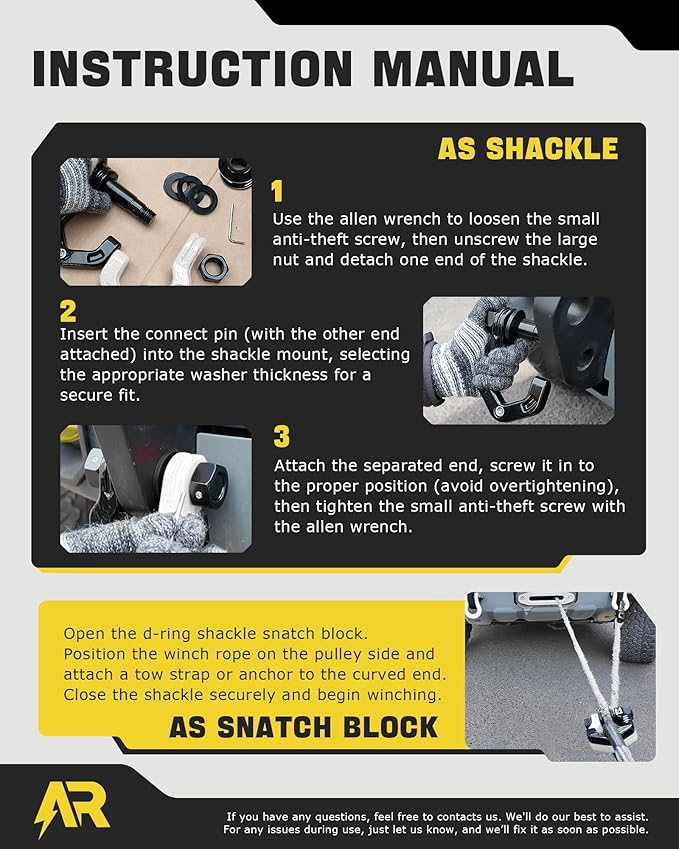 INSTRUCTION MANUAL

AS SHACKLE

1
Use the allen wrench to loosen the small anti-theft screw, then unscrew the large nut and detach one end of the shackle.

2
Insert the connect pin (with the other end attached) into the shackle mount, selecting the appropriate washer thickness for a secure fit.

3
Attach the separated end, screw it in to the proper position (avoid overtightening), then tighten the small anti-theft screw with the allen wrench.

Open the d-ring shackle snatch block.
Position the winch rope on the pulley side and attach a tow strap or anchor to the curved end.
Close the shackle securely and begin winching.

AS SNATCH BLOCK

AR

If you have any questions, feel free to contacts us. We'll do our best to assist.
For any issues during use, just let us know, and we'll fix it as soon as possible.