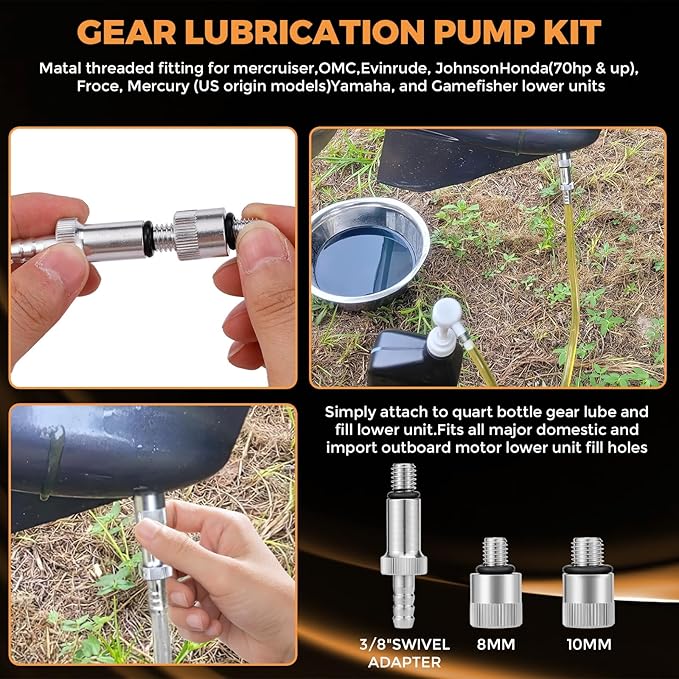 GEAR LUBRICATION PUMP KIT

Matal threaded fitting for mercruiser,OMC,Evinrude, JohnsonHonda(70hp & up), Froce, Mercury (US origin models)Yamaha, and Gamefisher lower units

Simply attach to quart bottle gear lube and fill lower unit.Fits all major domestic and import outboard motor lower unit fill holes

3/8"SWIVEL ADAPTER

8MM

10MM