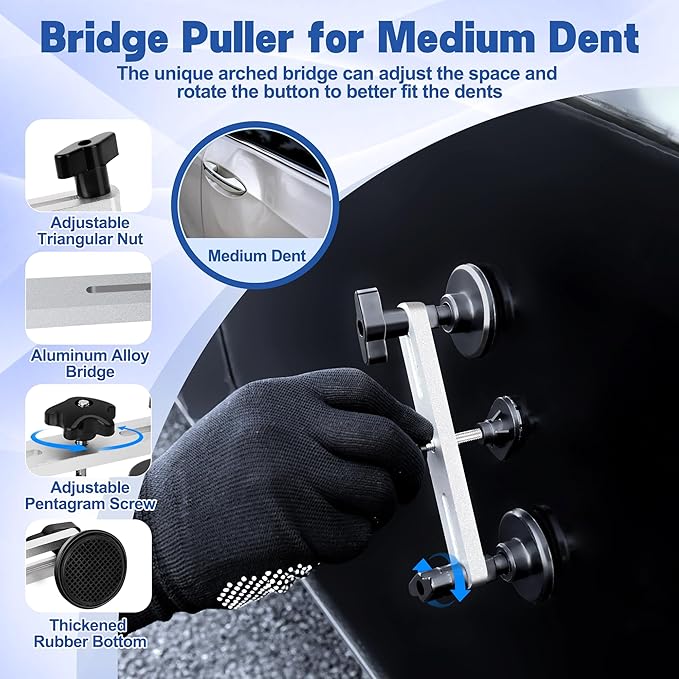 Bridge Puller for Medium Dent

The unique arched bridge can adjust the space and rotate the button to better fit the dents

Adjustable Triangular Nut

Medium Dent

Aluminum Alloy Bridge

Adjustable Pentagram Screw

Thickened Rubber Bottom