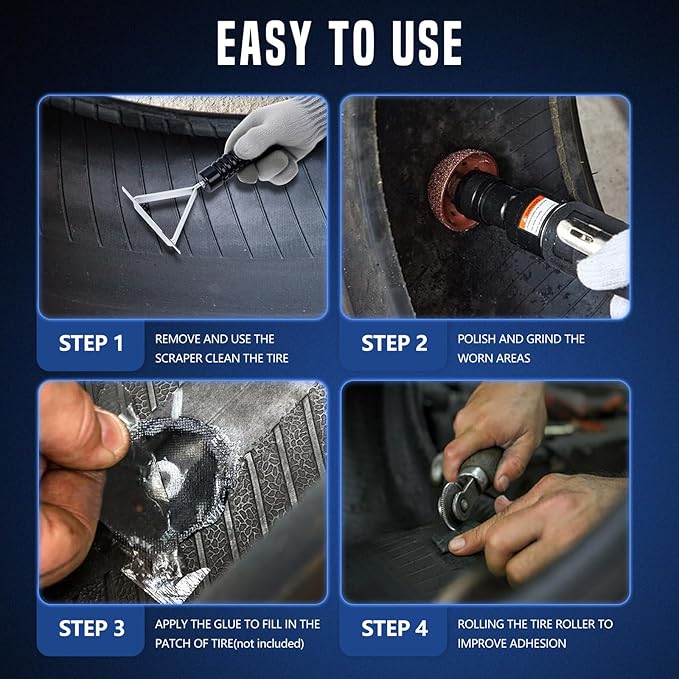 EASY TO USE

STEP 1
REMOVE AND USE THE SCRAPER CLEAN THE TIRE

STEP 2
POLISH AND GRIND THE WORN AREAS

STEP 3
APPLY THE GLUE TO FILL IN THE PATCH OF TIRE(not included)

STEP 4
ROLLING THE TIRE ROLLER TO IMPROVE ADHESION