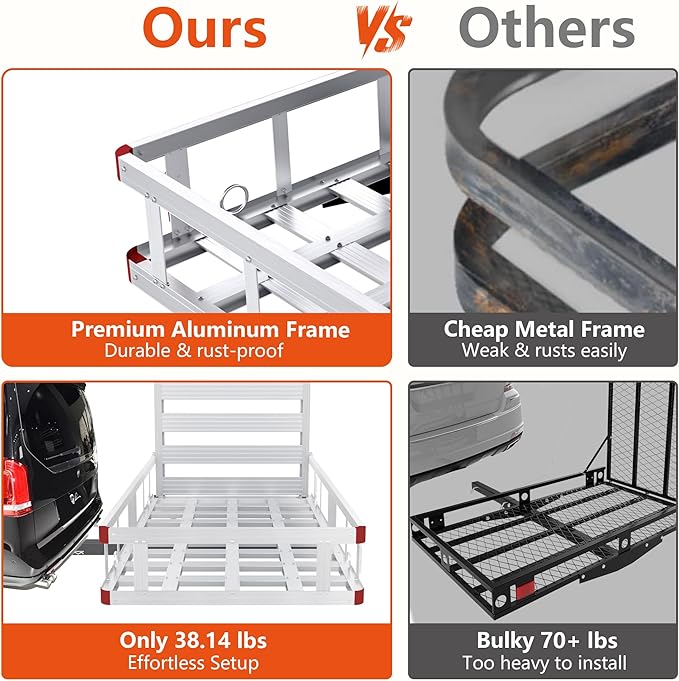 Ours VS Others

Premium Aluminum Frame
Durable & rust-proof

Cheap Metal Frame
Weak & rusts easily

Only 38.14 lbs
Effortless Setup

Bulky 70+ lbs
Too heavy to install