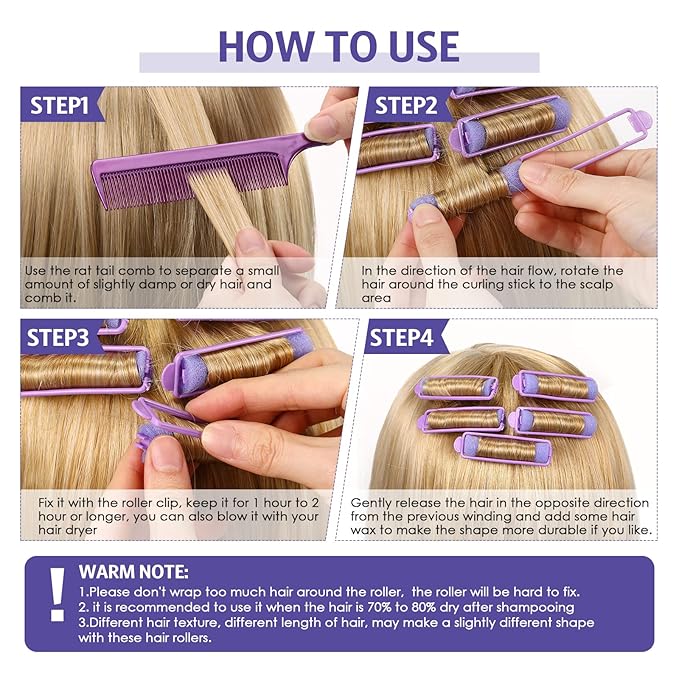 HOW TO USE

STEP1

Use the rat tail comb to separate a small amount of slightly damp or dry hair and comb it.

STEP2

In the direction of the hair flow, rotate the hair around the curling stick to the scalp area

STEP3

Fix it with the roller clip, keep it for 1 hour to 2 hour or longer, you can also blow it with your hair dryer

STEP4

Gently release the hair in the opposite direction from the previous winding and add some hair wax to make the shape more durable if you like.

!

WARM NOTE:

1.Please don't wrap too much hair around the roller, the roller will be hard to fix.
2. it is recommended to use it when the hair is 70% to 80% dry after shampooing
3.Different hair texture, different length of hair, may make a slightly different shape with these hair rollers.