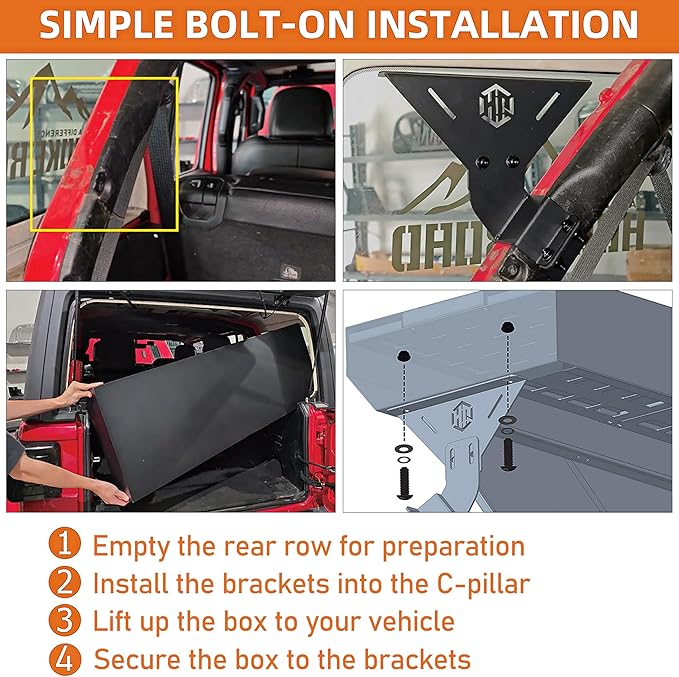 SIMPLE BOLT-ON INSTALLATION

1 Empty the rear row for preparation
2 Install the brackets into the C-pillar
3 Lift up the box to your vehicle
4 Secure the box to the brackets