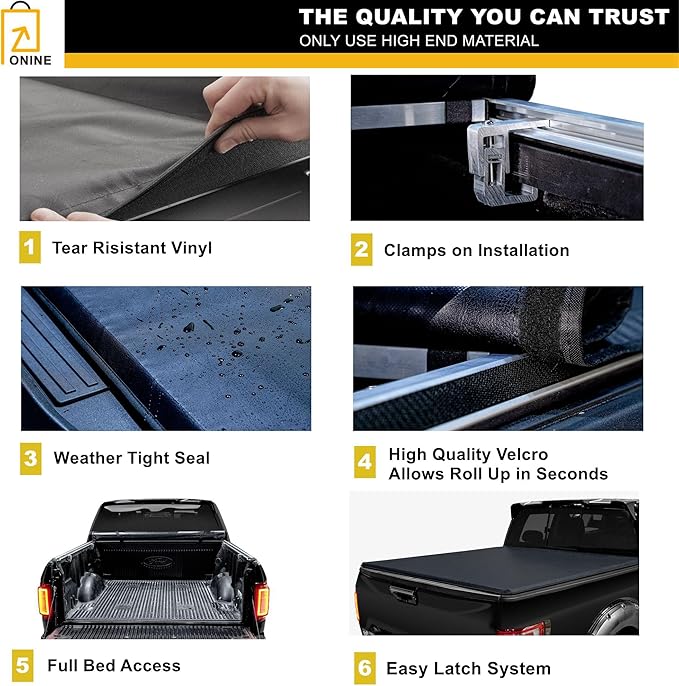 ONINE

THE QUALITY YOU CAN TRUST
ONLY USE HIGH END MATERIAL

1 Tear Risistant Vinyl

2 Clamps on Installation

3 Weather Tight Seal

4 High Quality Velcro Allows Roll Up in Seconds

5 Full Bed Access

6 Easy Latch System