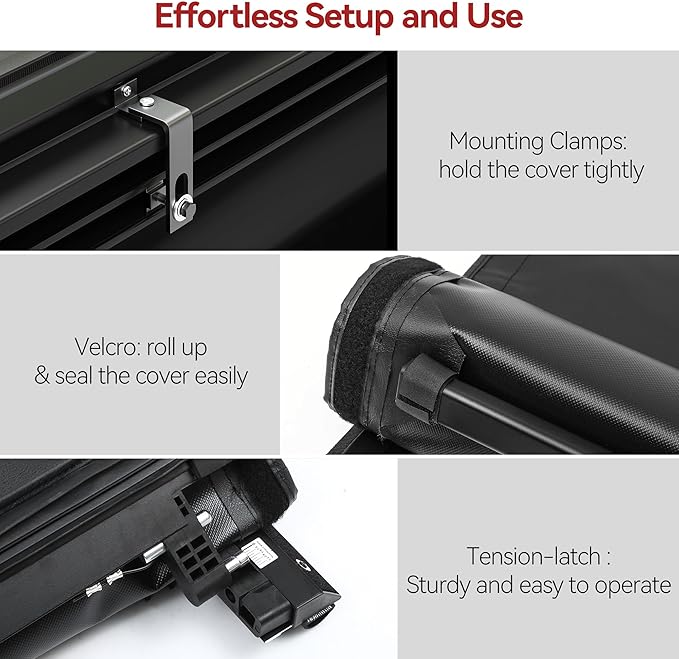 Effortless Setup and Use

Mounting Clamps: hold the cover tightly

Velcro: roll up & seal the cover easily

Tension-latch : Sturdy and easy to operate