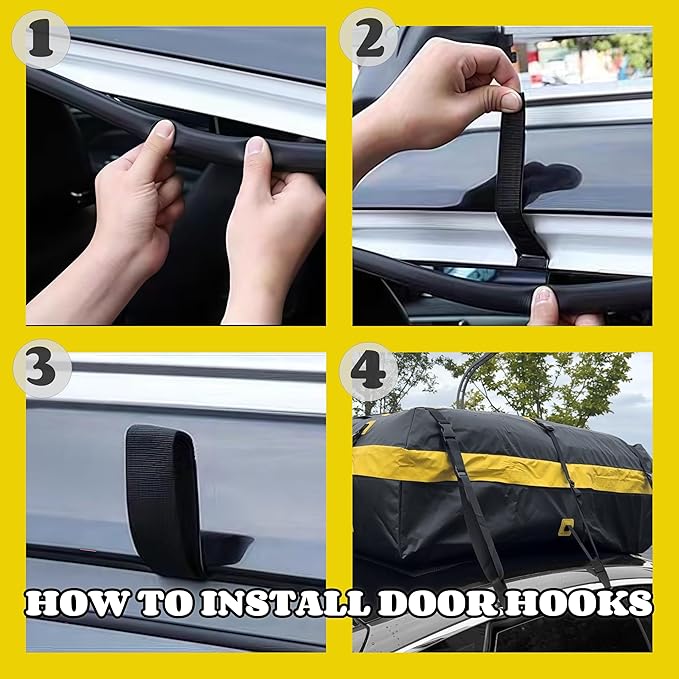 1

2

3

4

HOW TO INSTALL DOOR HOOKS