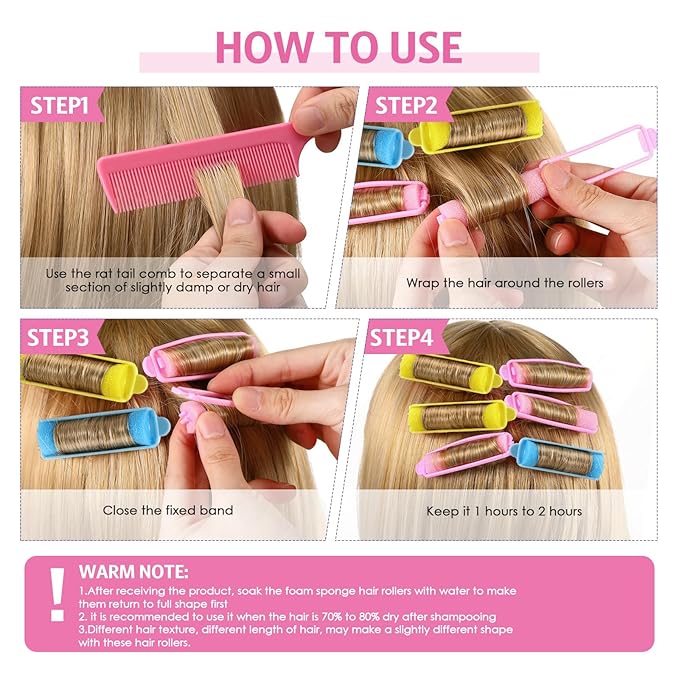 HOW TO USE

STEP1

Use the rat tail comb to separate a small section of slightly damp or dry hair

STEP2

Wrap the hair around the rollers

STEP3

Close the fixed band

STEP4

Keep it 1 hours to 2 hours

!

WARM NOTE:

1.After receiving the product, soak the foam sponge hair rollers with water to make them return to full shape first
2. it is recommended to use it when the hair is 70% to 80% dry after shampooing
3.Different hair texture, different length of hair, may make a slightly different shape with these hair rollers.