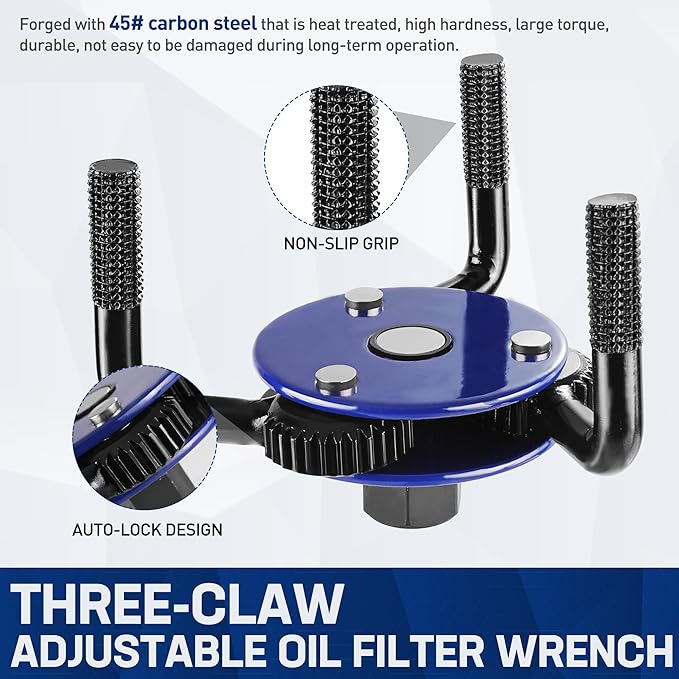 Forged with 45# carbon steel that is heat treated, high hardness, large torque, durable, not easy to be damaged during long-term operation.

NON-SLIP GRIP

AUTO-LOCK DESIGN

THREE-CLAW
ADJUSTABLE OIL FILTER WRENCH