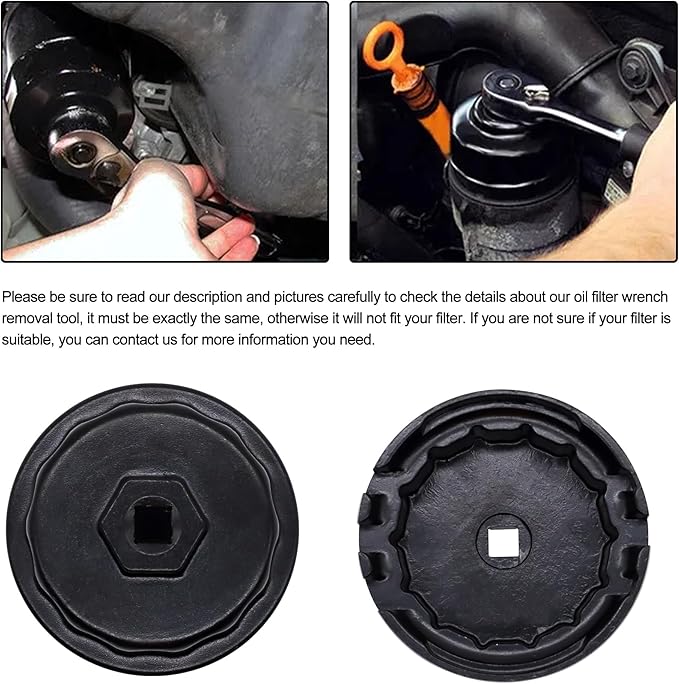 Please be sure to read our description and pictures carefully to check the details about our oil filter wrench removal tool, it must be exactly the same, otherwise it will not fit your filter. If you are not sure if your filter is suitable, you can contact us for more information you need.