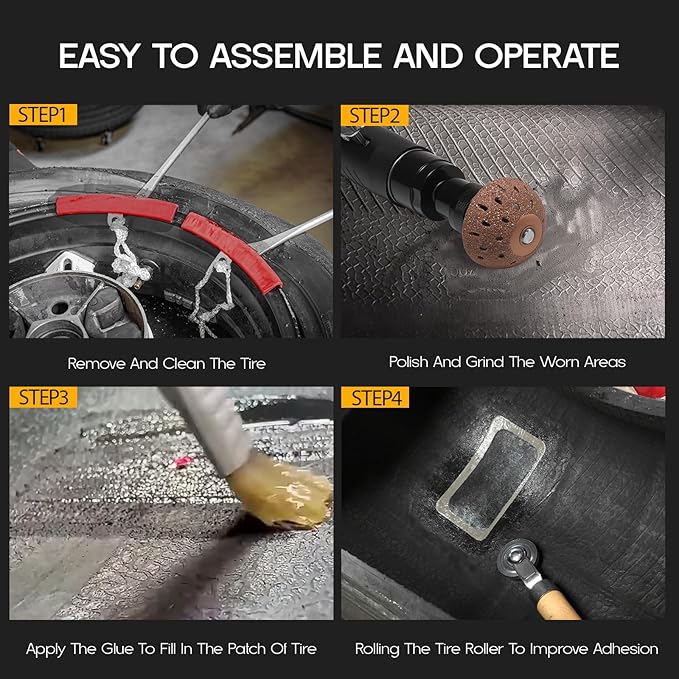 EASY TO ASSEMBLE AND OPERATE

STEP1

Remove And Clean The Tire

STEP2

Polish And Grind The Worn Areas

STEP3

Apply The Glue To Fill In The Patch Of Tire

STEP4

Rolling The Tire Roller To Improve Adhesion