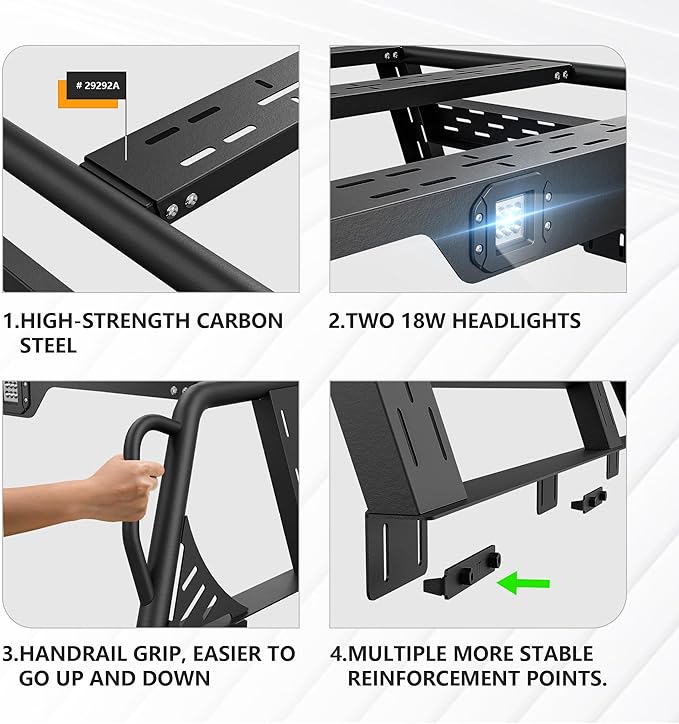 # 29292A

1.HIGH-STRENGTH CARBON STEEL

2.TWO 18W HEADLIGHTS

3.HANDRAIL GRIP, EASIER TO GO UP AND DOWN

4.MULTIPLE MORE STABLE REINFORCEMENT POINTS.