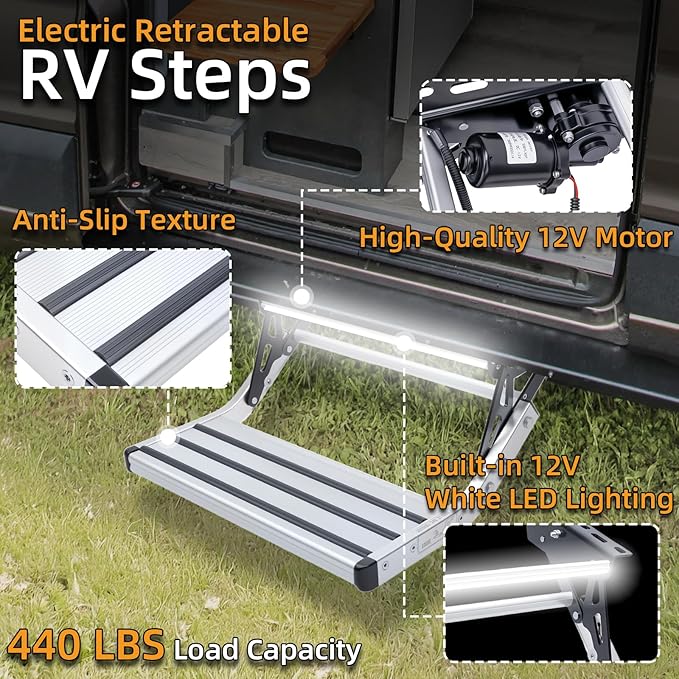 Electric Retractable
RV Steps

Anti-Slip Texture

High-Quality 12V Motor

Built-in 12V
White LED Lighting

440 LBS Load Capacity