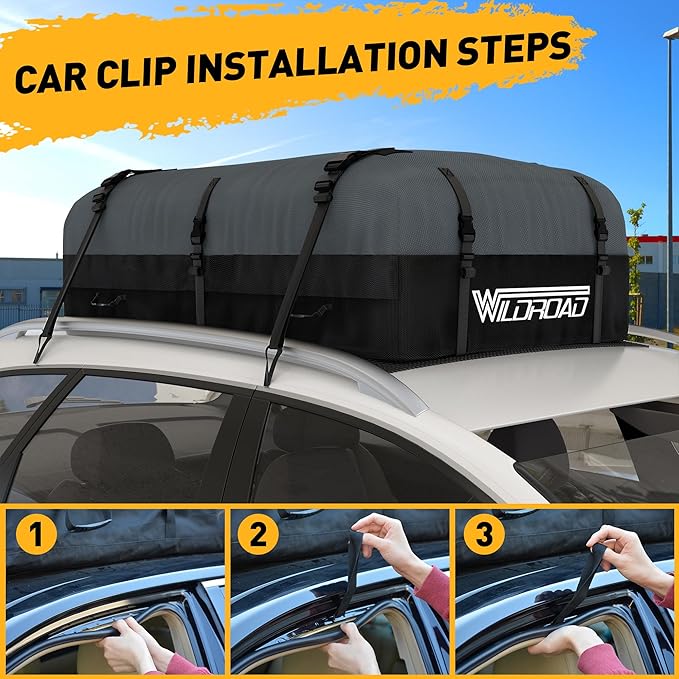 CAR CLIP INSTALLATION STEPS

WILDROAD

1

2

3