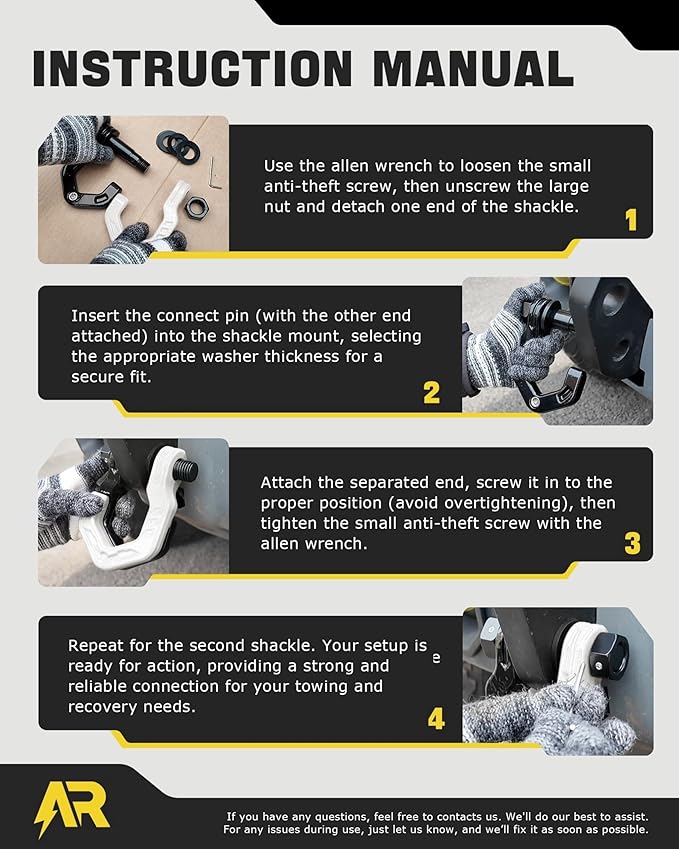 INSTRUCTION MANUAL

Use the allen wrench to loosen the small anti-theft screw, then unscrew the large nut and detach one end of the shackle.

1

Insert the connect pin (with the other end attached) into the shackle mount, selecting the appropriate washer thickness for a secure fit.

2

Attach the separated end, screw it in to the proper position (avoid overtightening), then tighten the small anti-theft screw with the allen wrench.

3

Repeat for the second shackle. Your setup is ready for action, providing a strong and reliable connection for your towing and recovery needs.

e

4

AR

If you have any questions, feel free to contacts us. We'll do our best to assist. For any issues during use, just let us know, and we'll fix it as soon as possible.