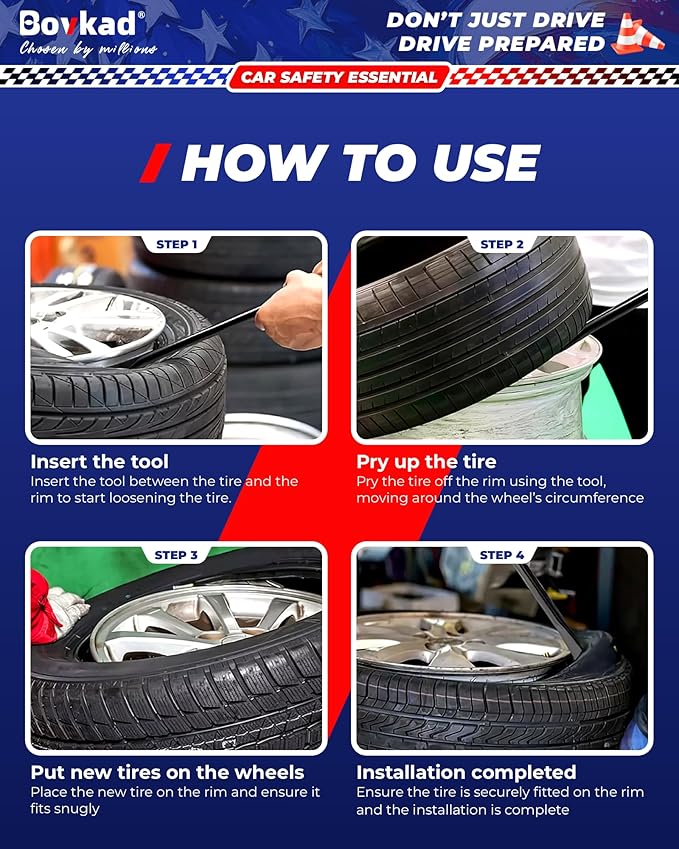 Bovkad®
Chosen by millions

DON'T JUST DRIVE
DRIVE PREPARED

CAR SAFETY ESSENTIAL

HOW TO USE

STEP 1

Insert the tool
Insert the tool between the tire and the rim to start loosening the tire.

STEP 2

Pry up the tire
Pry the tire off the rim using the tool, moving around the wheel's circumference

STEP 3

Put new tires on the wheels
Place the new tire on the rim and ensure it fits snugly

STEP 4

Installation completed
Ensure the tire is securely fitted on the rim and the installation is complete