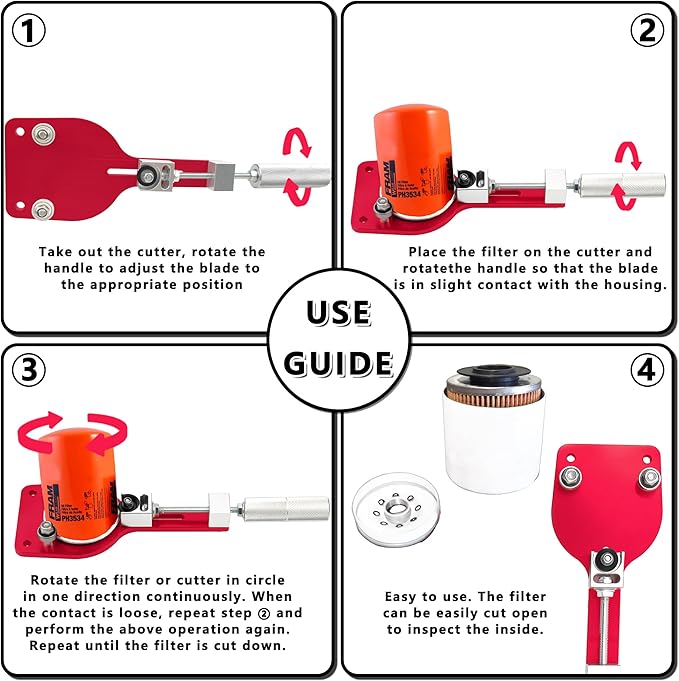 ①

Take out the cutter, rotate the handle to adjust the blade to the appropriate position

②

FRAM
PH3534

Place the filter on the cutter and rotatethe handle so that the blade is in slight contact with the housing.

USE GUIDE

③

FRAM
PH3534

Rotate the filter or cutter in circle in one direction continuously. When the contact is loose, repeat step ② and perform the above operation again. Repeat until the filter is cut down.

④

Easy to use. The filter can be easily cut open to inspect the inside.