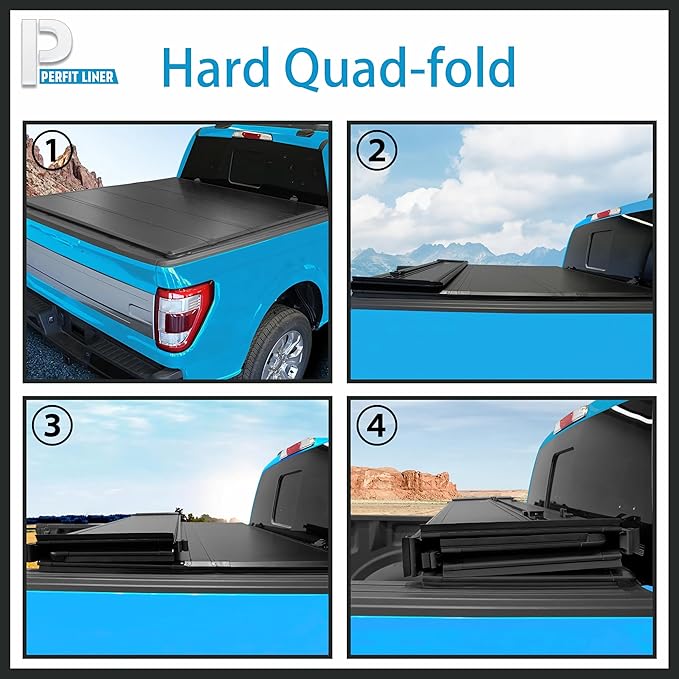 P PERFIT LINER

Hard Quad-fold

1

2

3

4