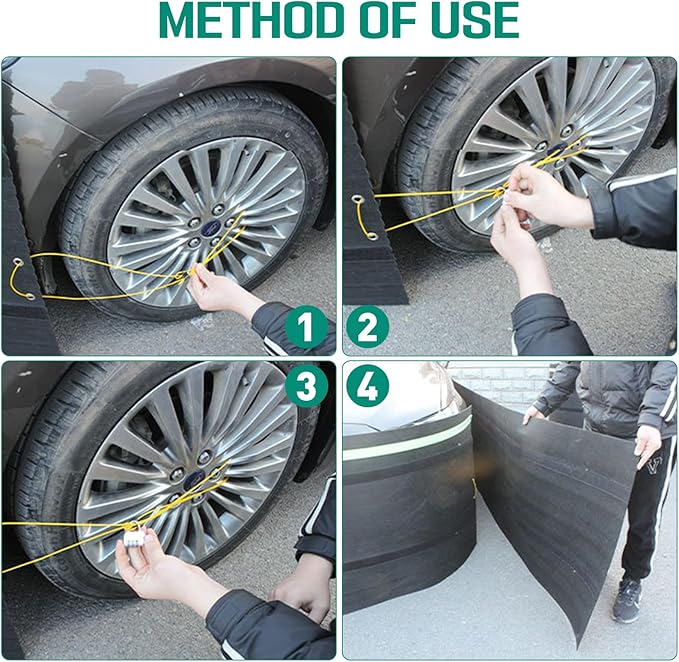 METHOD OF USE

1

2

3

4