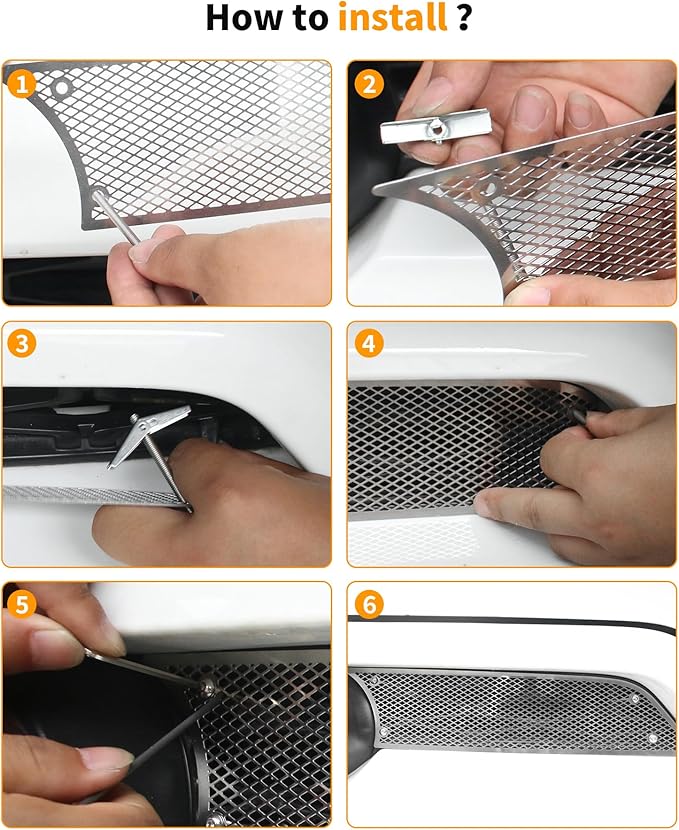 How to install ?

1

2

3

4

5

6