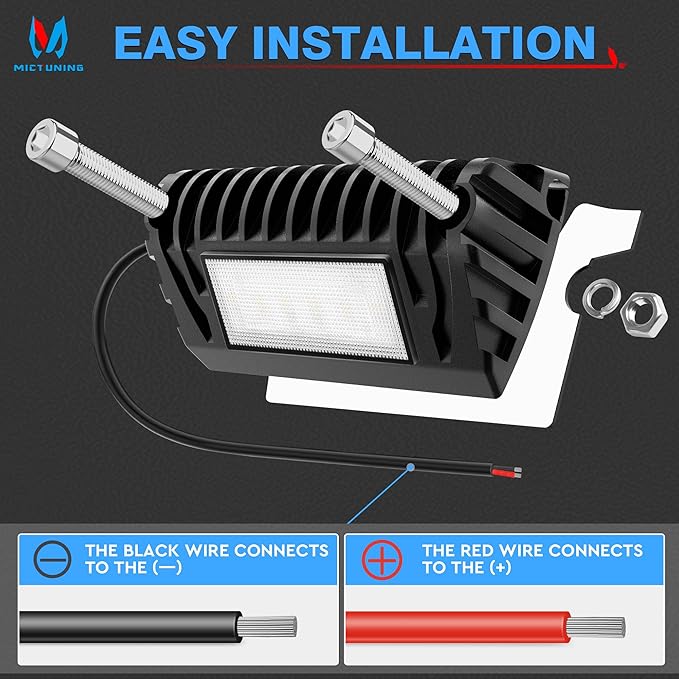 MICTUNING

EASY INSTALLATION

THE BLACK WIRE CONNECTS TO THE (—)

THE RED WIRE CONNECTS TO THE (+)