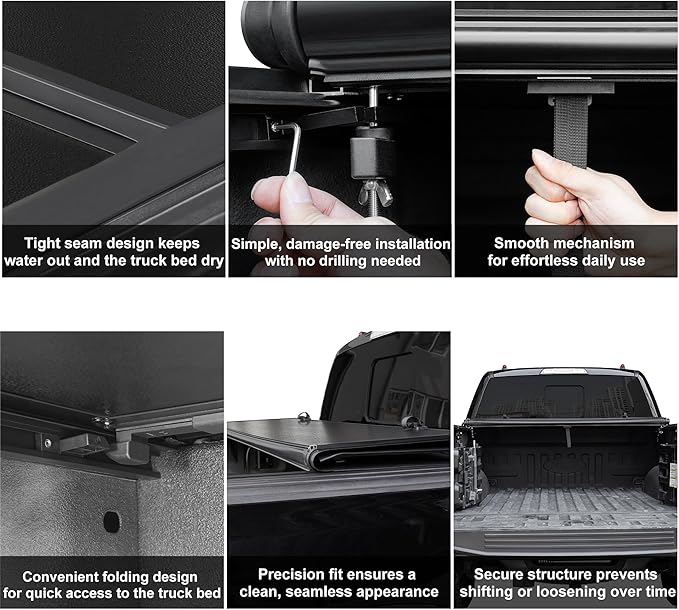 Tight seam design keeps water out and the truck bed dry

Simple, damage-free installation with no drilling needed

Smooth mechanism for effortless daily use

Convenient folding design for quick access to the truck bed

Precision fit ensures a clean, seamless appearance

Secure structure prevents shifting or loosening over time